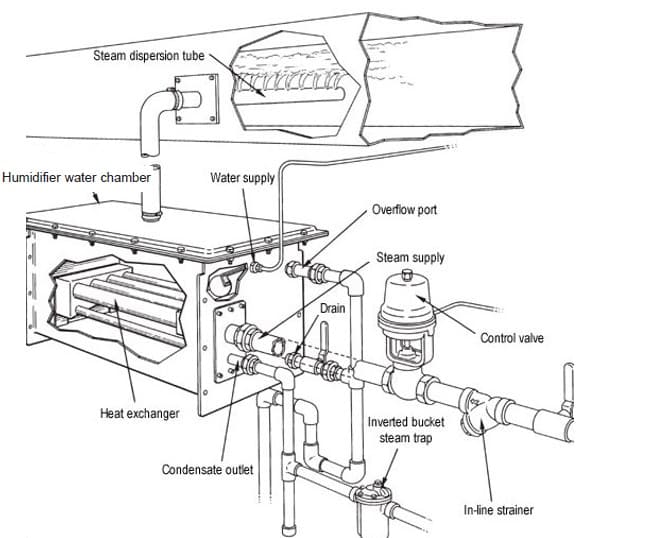 Steam dispersion tube

Humidifier water chamber

Water supply

Overflow port

Steam supply

Drain

Control valve

Heat exchanger

Inverted bucket steam trap

Condensate outlet

In-line strainer